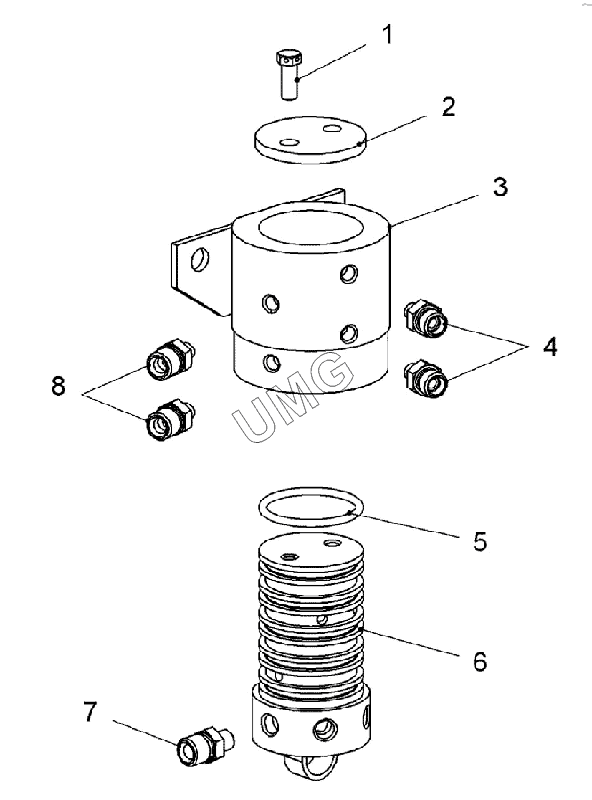 1
2
3
4
8
UMG
5
6
7